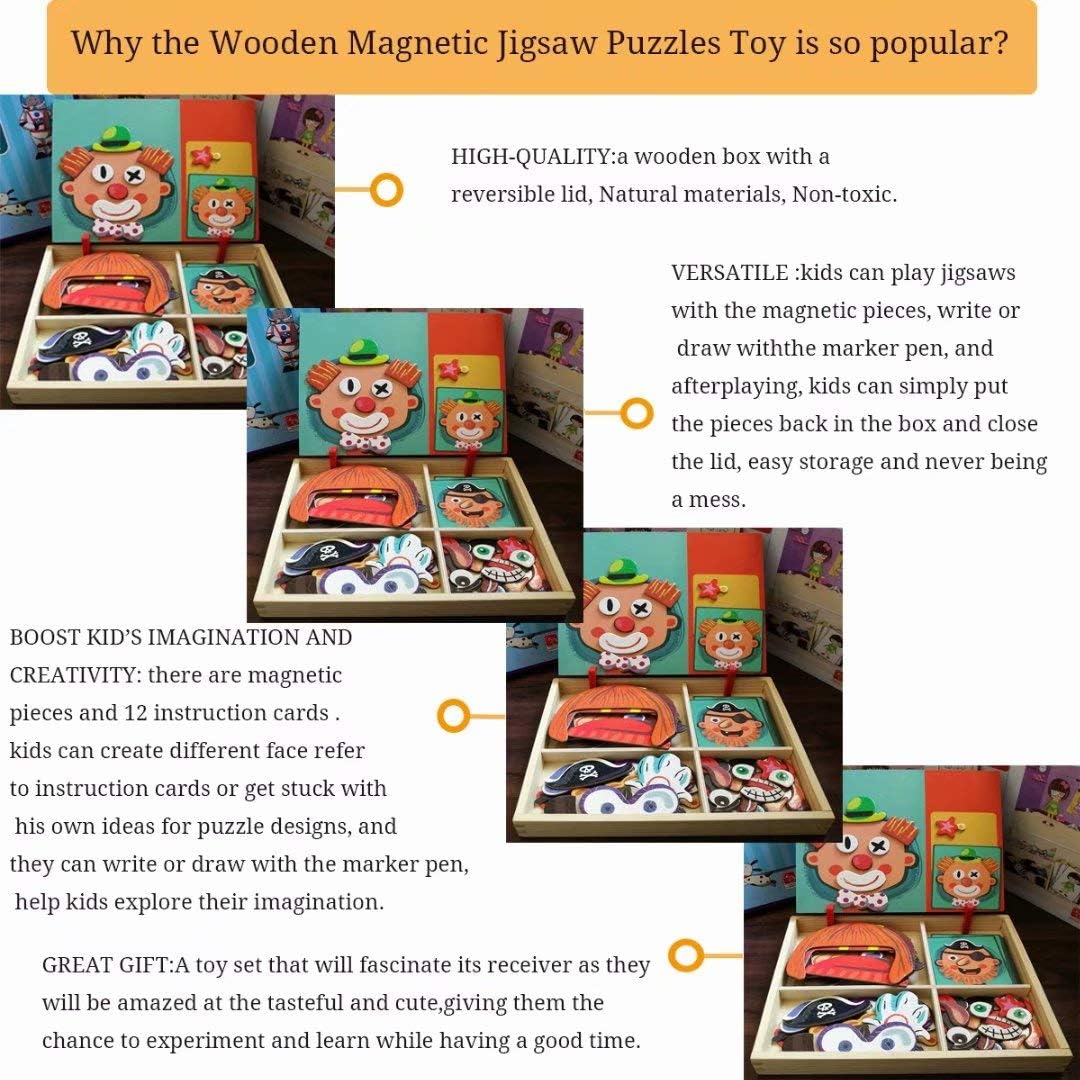 Why the Wooden Magnetic Jigsaw Puzzles Toy is so popular?

HIGH-QUALITY:a wooden box with a reversible lid, Natural materials, Non-toxic.

VERSATILE :kids can play jigsaws with the magnetic pieces, write or draw withthe marker pen, and afterplaying, kids can simply put the pieces back in the box and close the lid, easy storage and never being a mess.

BOOST KID'S IMAGINATION AND CREATIVITY: there are magnetic pieces and 12 instruction cards . kids can create different face refer to instruction cards or get stuck with his own ideas for puzzle designs, and they can write or draw with the marker pen, help kids explore their imagination.

GREAT GIFT:A toy set that will fascinate its receiver as they will be amazed at the tasteful and cute,giving them the chance to experiment and learn while having a good time.